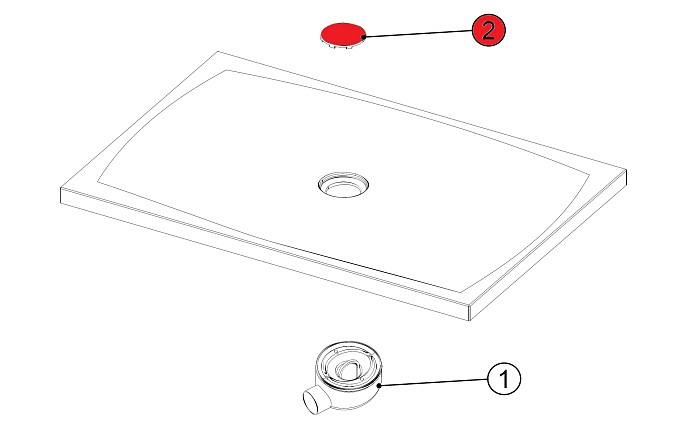 2

1