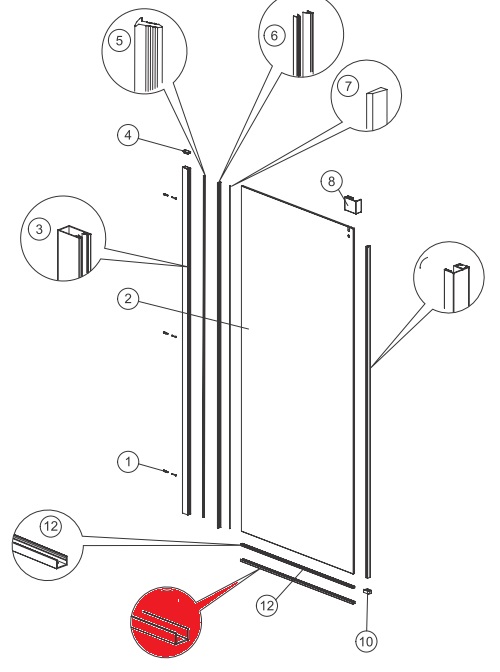 5
6
7
4
8
3
2
1
12
12
10