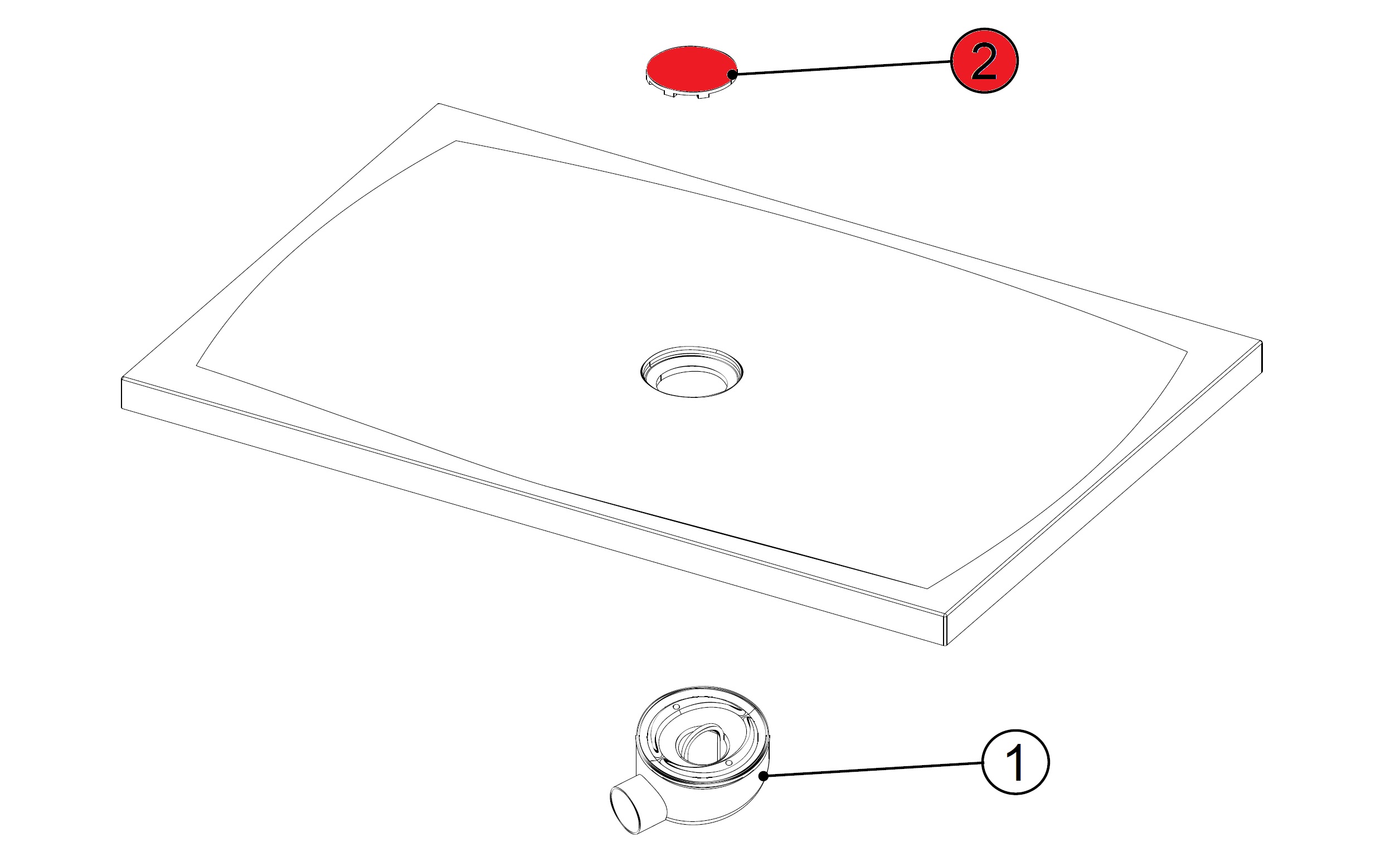 2

1